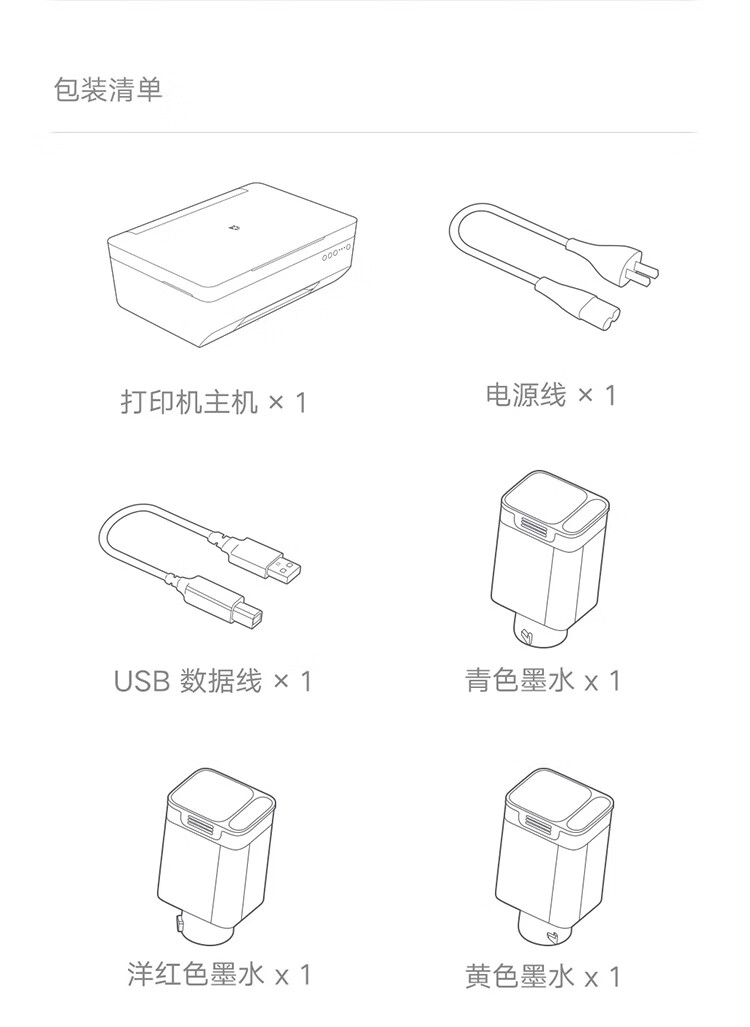 包装清单

打印机主机 × 1

电源线 × 1

USB 数据线 × 1

青色墨水 x 1

洋红色墨水 x 1

黄色墨水 x 1